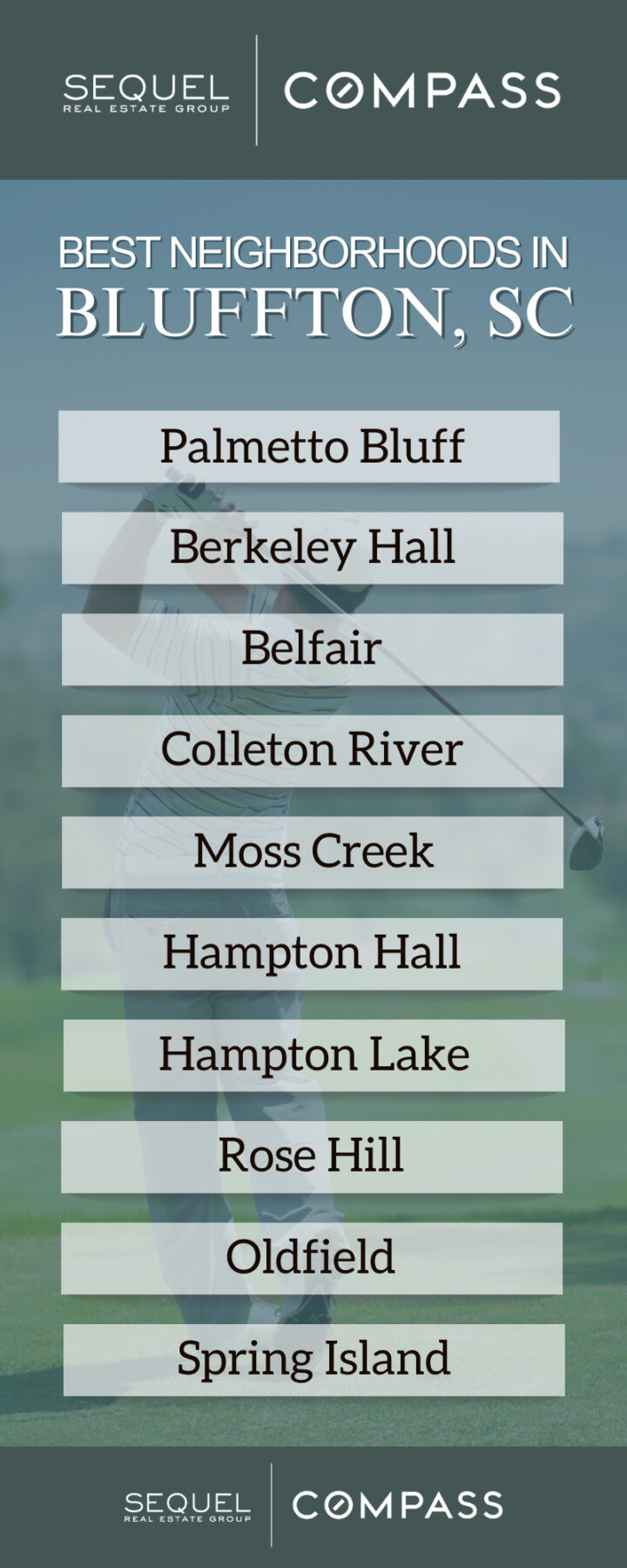 SEQUEL
REAL ESTATE GROUP
COMPASS

BEST NEIGHBORHOODS IN
BLUFFTON, SC

Palmetto Bluff

Berkeley Hall

Belfair

Colleton River

Moss Creek

Hampton Hall

Hampton Lake

Rose Hill

Oldfield

Spring Island

SEQUEL
REAL ESTATE GROUP
COMPASS