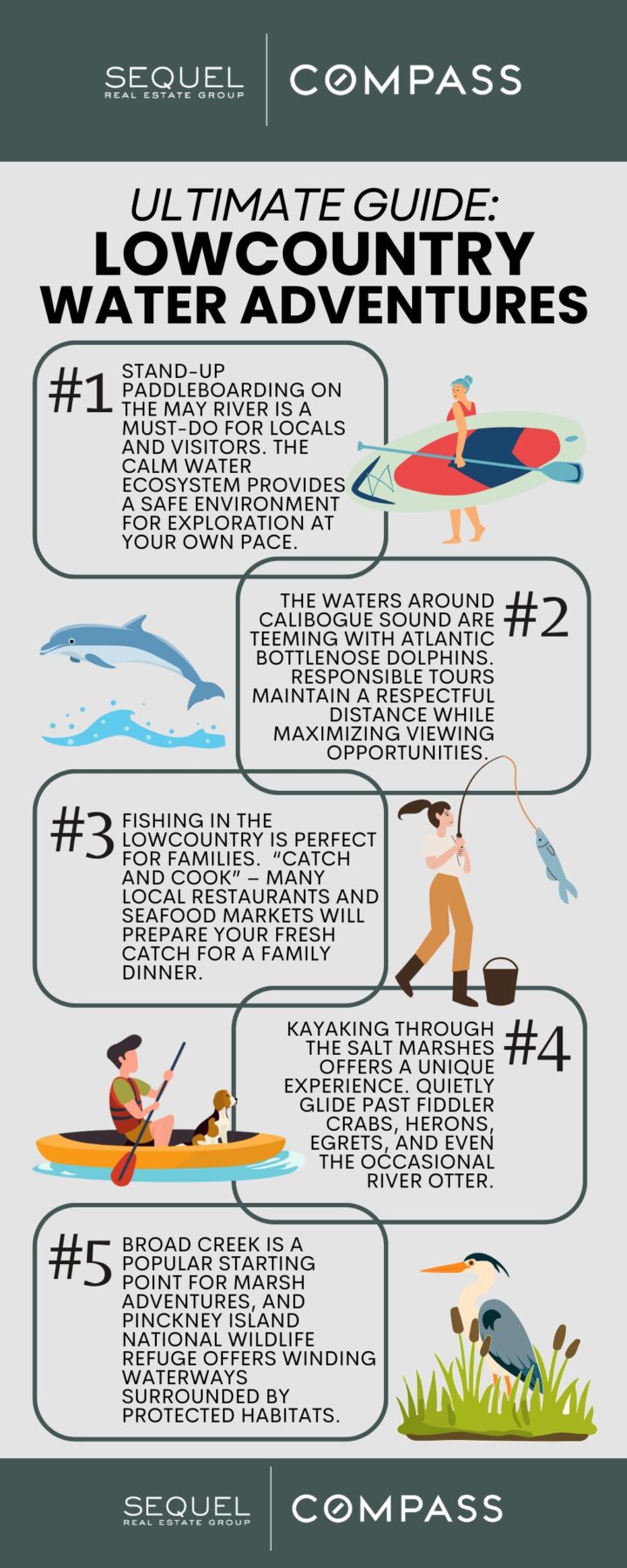 SEQUEL
REAL ESTATE GROUP

COMPASS

ULTIMATE GUIDE:
LOWCOUNTRY WATER ADVENTURES

#1 STAND-UP PADDLEBOARDING ON THE MAY RIVER IS A MUST-DO FOR LOCALS AND VISITORS. THE CALM WATER ECOSYSTEM PROVIDES A SAFE ENVIRONMENT FOR EXPLORATION AT YOUR OWN PACE.

#2 THE WATERS AROUND CALIBOGUE SOUND ARE TEEMING WITH ATLANTIC BOTTLENOSE DOLPHINS. RESPONSIBLE TOURS MAINTAIN A RESPECTFUL DISTANCE WHILE MAXIMIZING VIEWING OPPORTUNITIES.

#3 FISHING IN THE LOWCOUNTRY IS PERFECT FOR FAMILIES. "CATCH AND COOK" – MANY LOCAL RESTAURANTS AND SEAFOOD MARKETS WILL PREPARE YOUR FRESH CATCH FOR A FAMILY DINNER.

#4 KAYAKING THROUGH THE SALT MARSHES OFFERS A UNIQUE EXPERIENCE. QUIETLY GLIDE PAST FIDDLER CRABS, HERONS, EGRETS, AND EVEN THE OCCASIONAL RIVER OTTER.

#5 BROAD CREEK IS A POPULAR STARTING POINT FOR MARSH ADVENTURES, AND PINCKNEY ISLAND NATIONAL WILDLIFE REFUGE OFFERS WINDING WATERWAYS SURROUNDED BY PROTECTED HABITATS.

SEQUEL
REAL ESTATE GROUP

COMPASS